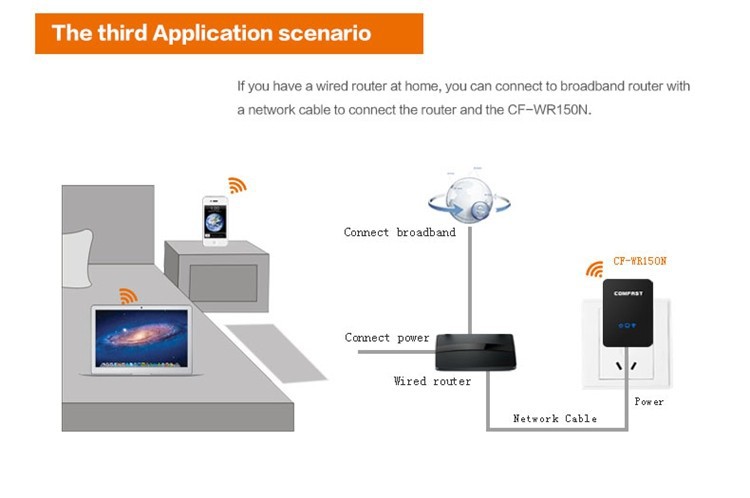 The third Application scenario

If you have a wired router at home, you can connect to broadband router with a network cable to connect the router and the CF-WR150N.

Connect broadband

CF-WR150N

COMFAST

Connect power

Wired router

Power

Network Cable