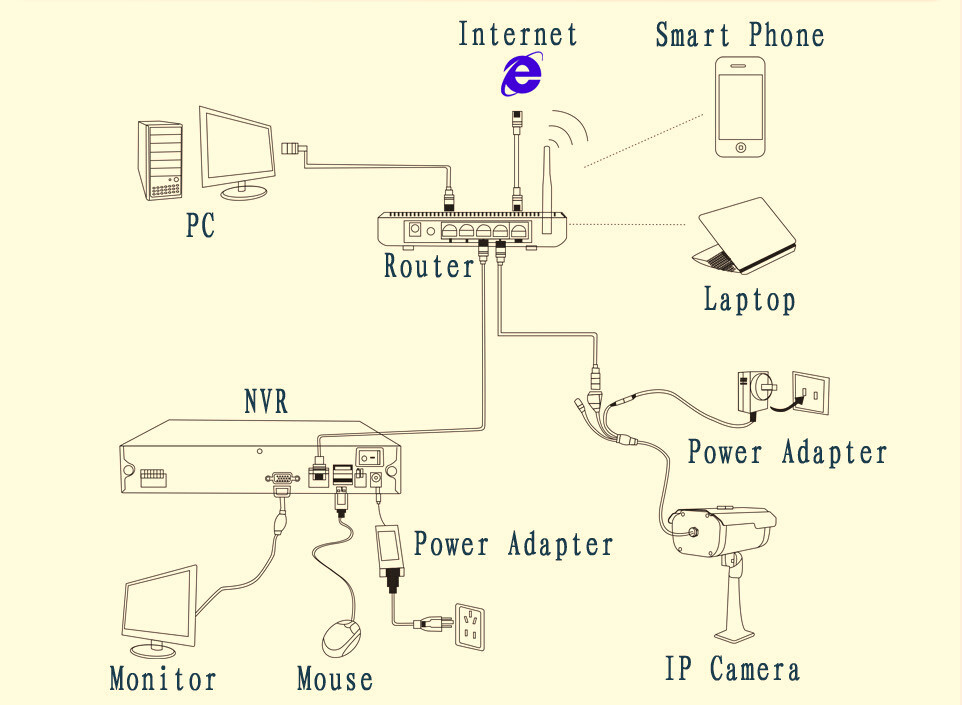 Internet

Smart Phone

PC

Router

Laptop

NVR

Power Adapter

Power Adapter

Monitor

Mouse

IP Camera