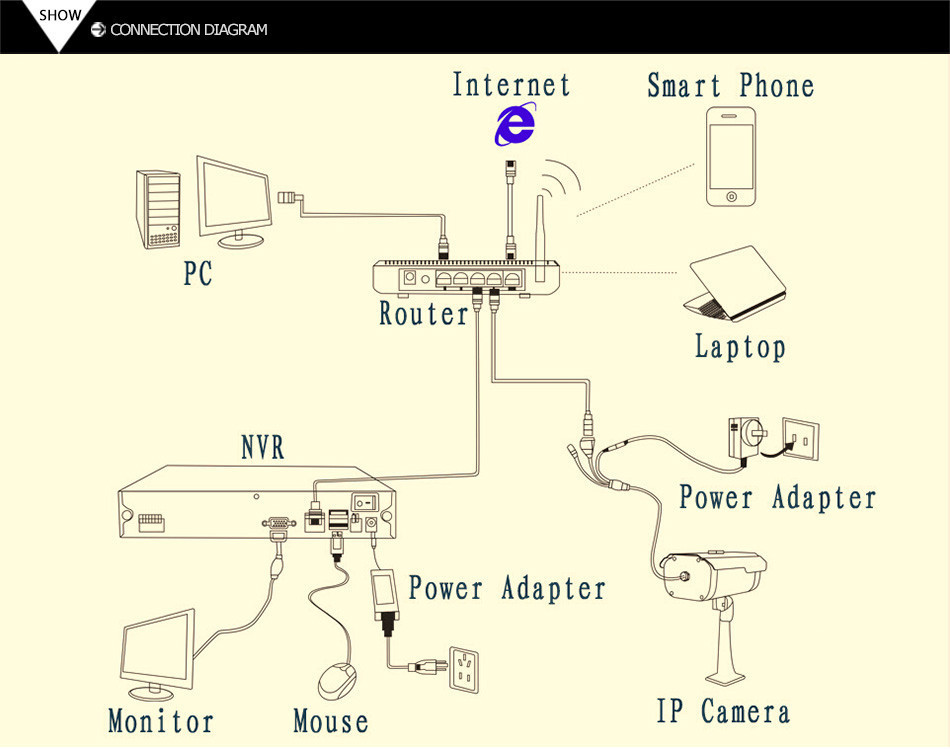 SHOW

CONNECTION DIAGRAM

Internet

Smart Phone

PC

Router

Laptop

NVR

Power Adapter

Power Adapter

Monitor

Mouse

IP Camera