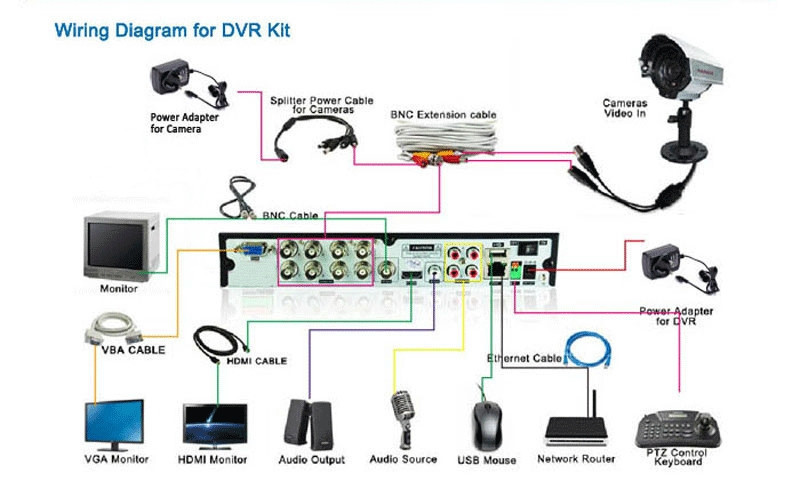 Wiring Diagram for DVR Kit

Power Adapter for Camera

Splitter Power Cable for Cameras

BNC Extension cable

Cameras Video In

BNC Cable

Monitor

Power Adapter for DVR

VBA CABLE

HDMI CABLE

Ethernet Cable

VGA Monitor

HDMI Monitor

Audio Output

Audio Source

USB Mouse

Network Router

PTZ Control Keyboard