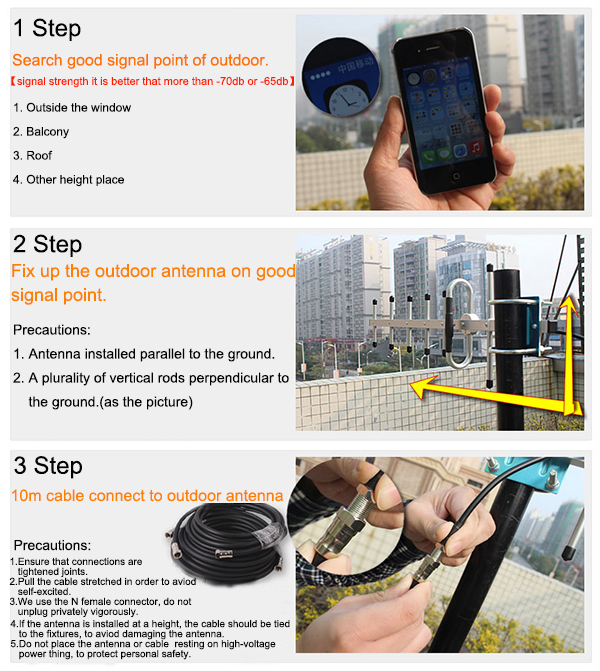 1 Step

Search good signal point of outdoor.

【signal strength it is better that more than -70db or -65db】

1. Outside the window

2. Balcony

3. Roof

4. Other height place

中国移动

2 Step

Fix up the outdoor antenna on good signal point.

Precautions:

1. Antenna installed parallel to the ground.

2. A plurality of vertical rods perpendicular to the ground.(as the picture)

3 Step

10m cable connect to outdoor antenna

Precautions:

1.Ensure that connections are tightened joints.

2.Pull the cable stretched in order to aviod self-excited.

3.We use the N female connector, do not unplug privately vigorously.

4.If the antenna is installed at a height, the cable should be tied to the fixtures, to aviod damaging the antenna.

5.Do not place the antenna or cable resting on high-voltage power thing, to protect personal safety.