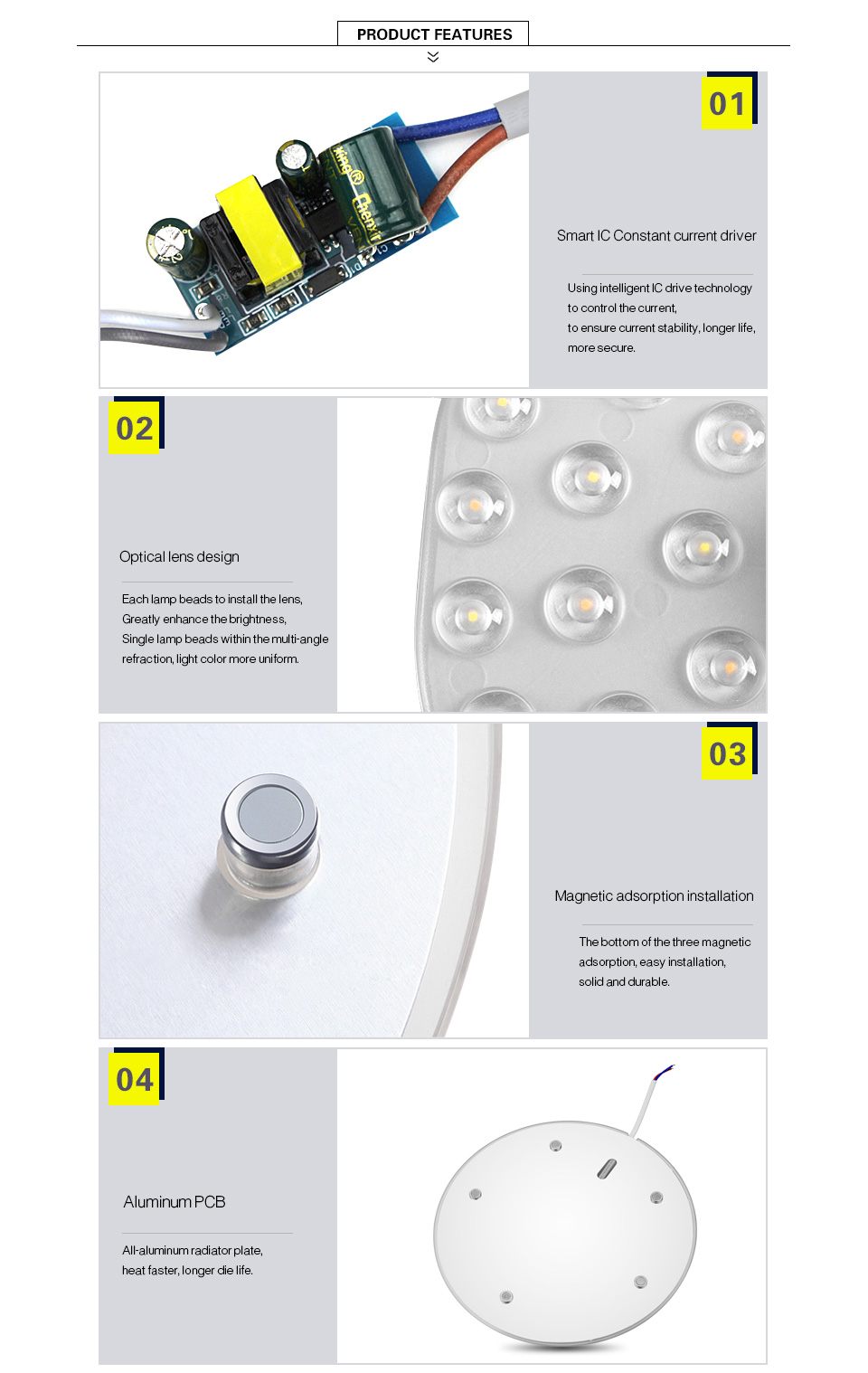 PRODUCT FEATURES

01

Smart IC Constant current driver

Using intelligent IC drive technology to control the current, to ensure current stability, longer life, more secure.

02

Optical lens design

Each lamp beads to install the lens, Greatly enhance the brightness, Single lamp beads within the multi-angle refraction, light color more uniform.

03

Magnetic adsorption installation

The bottom of the three magnetic adsorption, easy installation, solid and durable.

04

Aluminum PCB

All-aluminum radiator plate, heat faster, longer die life.