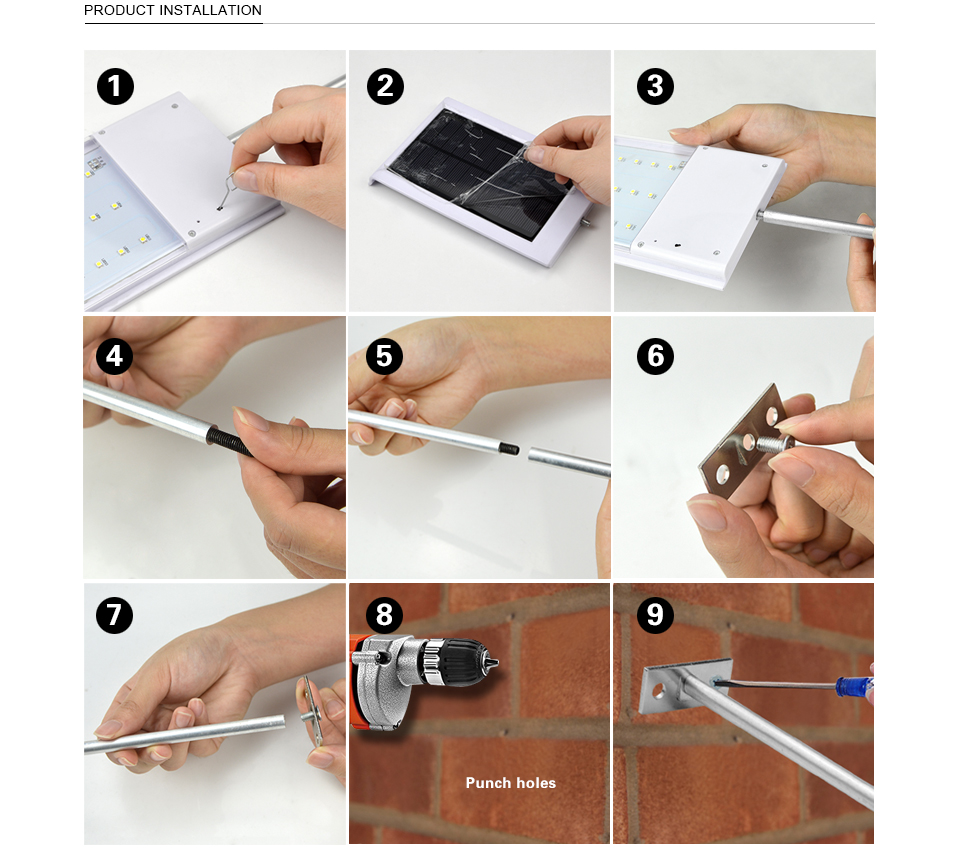 PRODUCT INSTALLATION

1

2

3

4

5

6

7

8

Punch holes

9