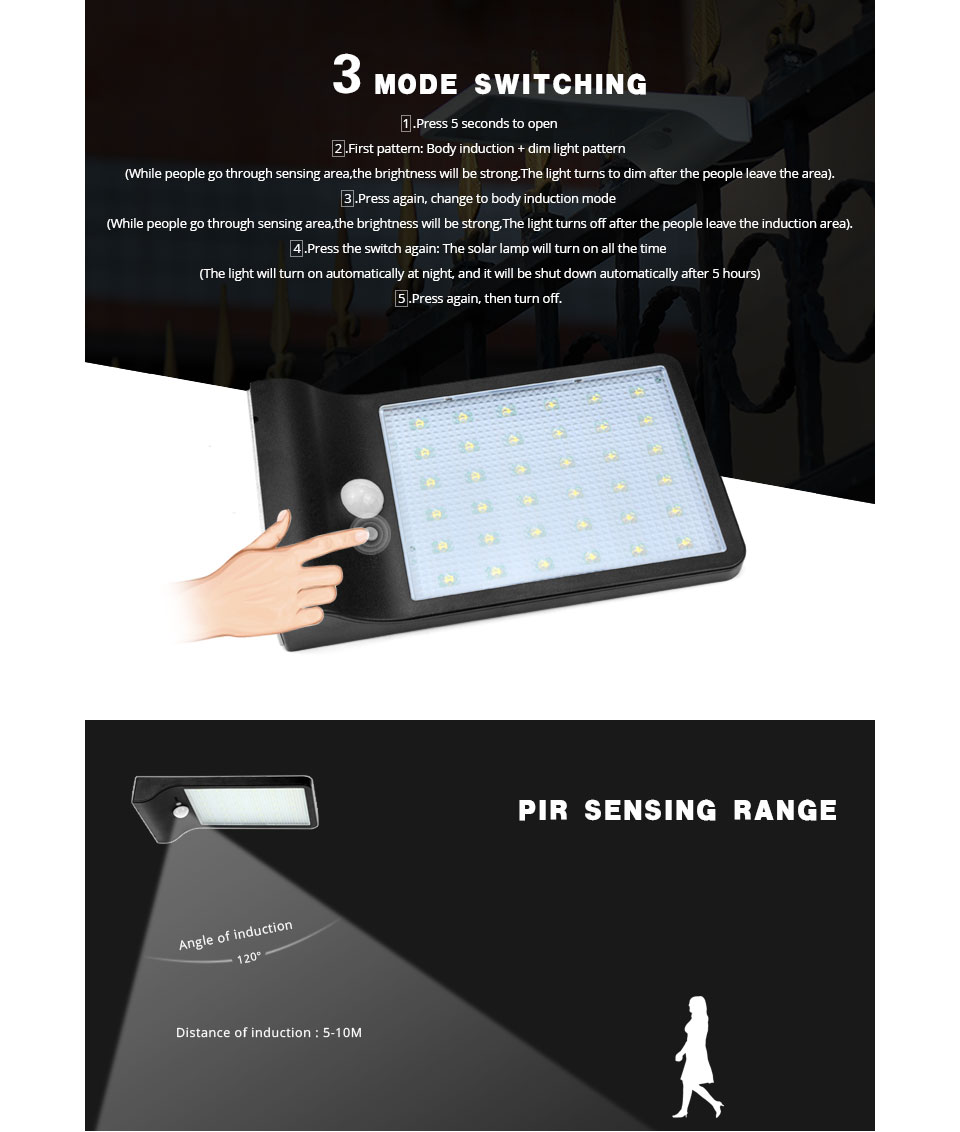 3 MODE SWITCHING

1.Press 5 seconds to open

2.First pattern: Body induction + dim light pattern

(While people go through sensing area,the brightness will be strong.The light turns to dim after the people leave the area).

3.Press again, change to body induction mode

(While people go through sensing area,the brightness will be strong,The light turns off after the people leave the induction area).

4.Press the switch again: The solar lamp will turn on all the time

(The light will turn on automatically at night, and it will be shut down automatically after 5 hours)

5.Press again, then turn off.

PIR SENSING RANGE

Angle of induction

120°

Distance of induction : 5-10M