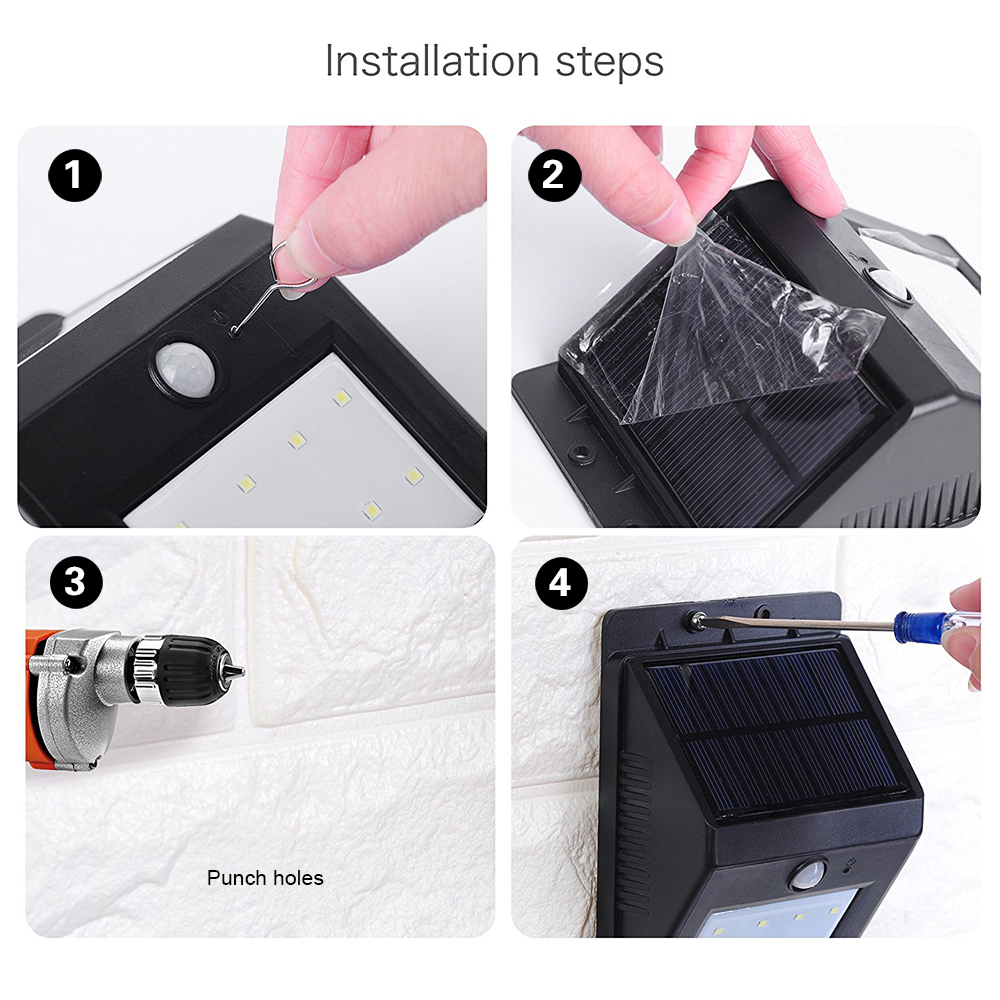 Installation steps

1

2

3

Punch holes

4