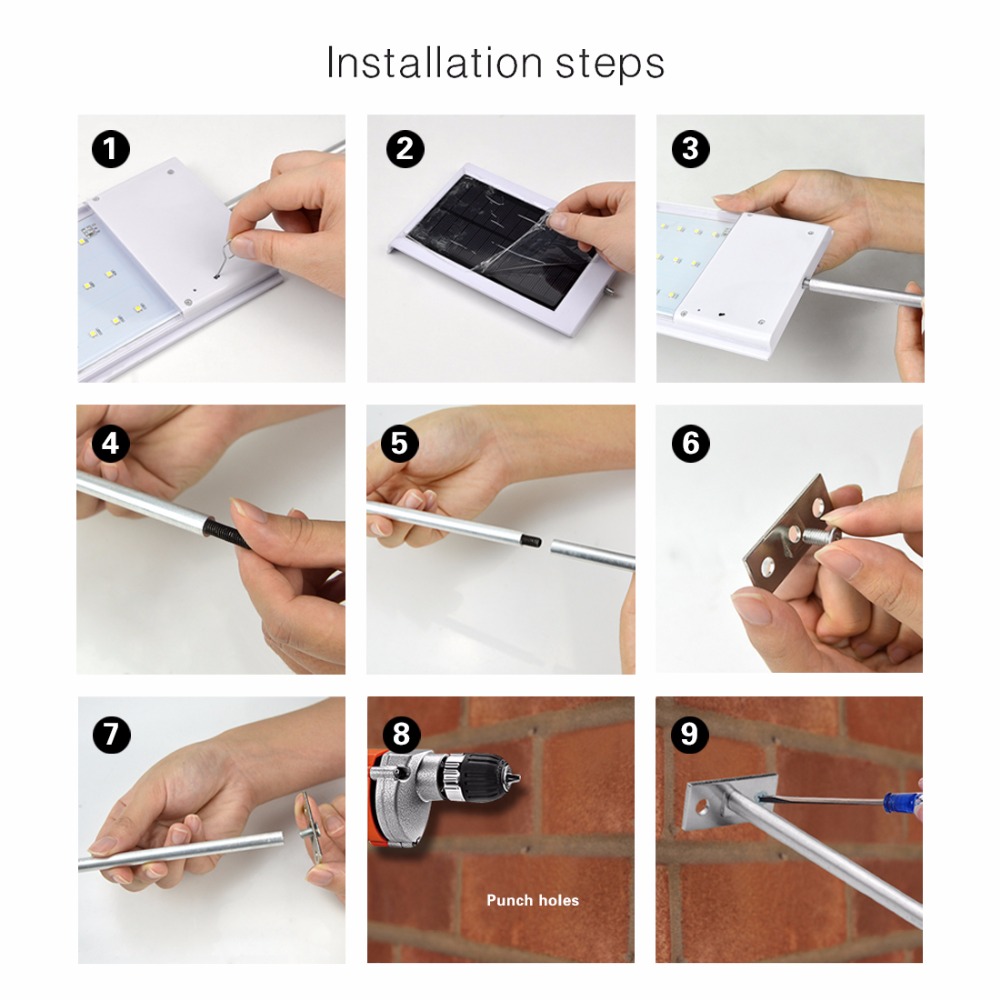 Installation steps

1

2

3

4

5

6

7

8

Punch holes

9