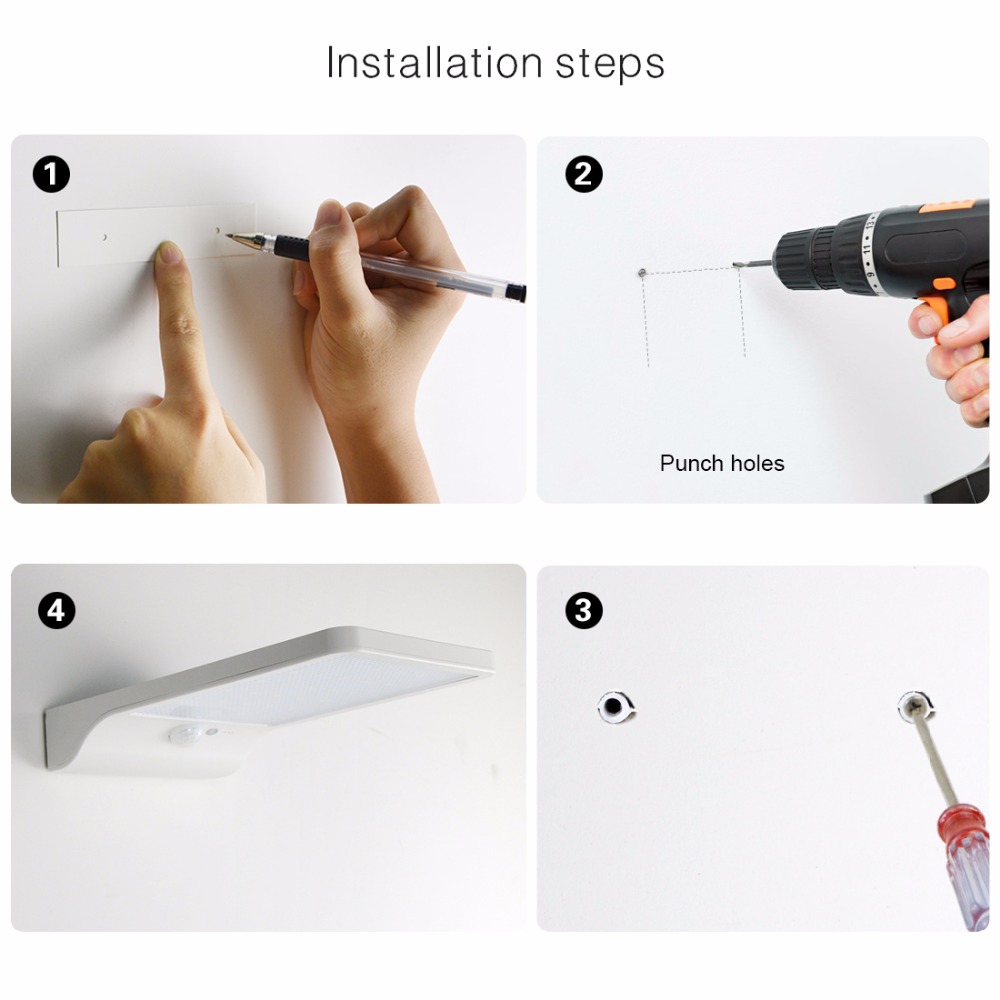 Installation steps

1

2

Punch holes

4

3