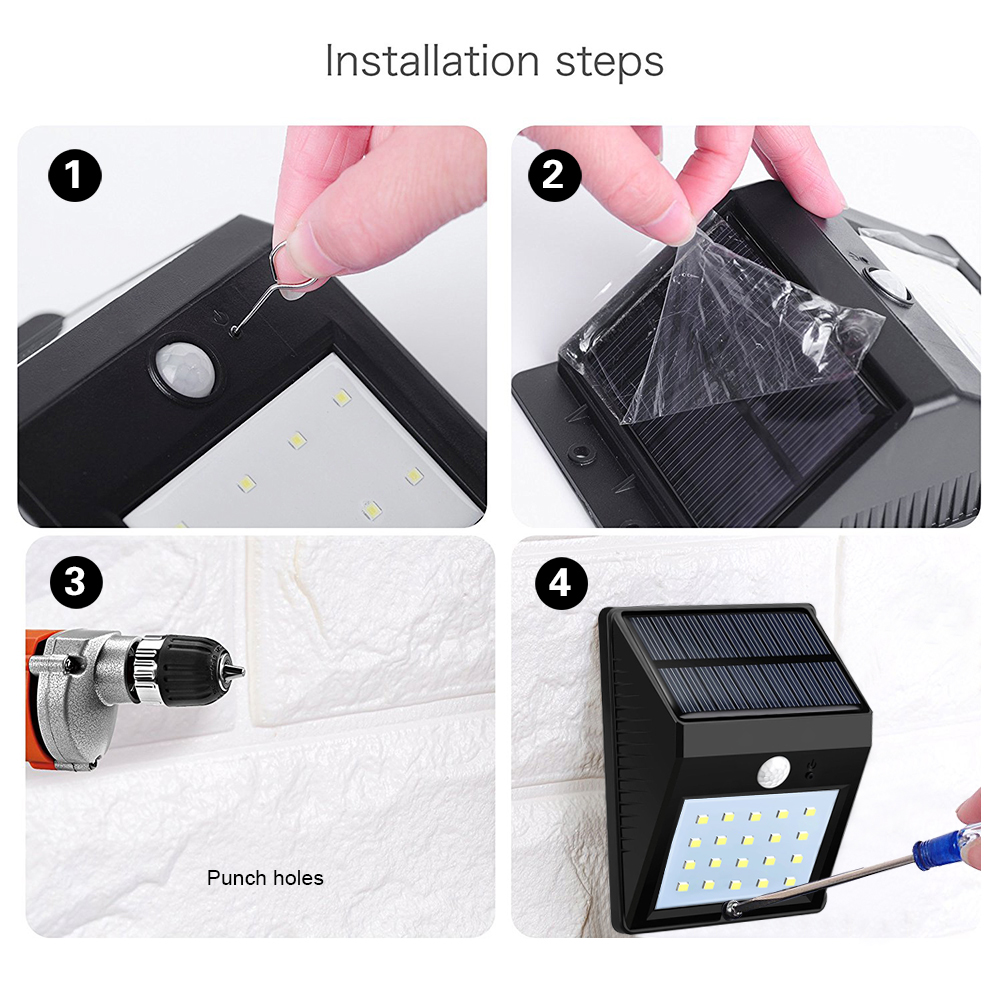 Installation steps

1

2

3

Punch holes

4